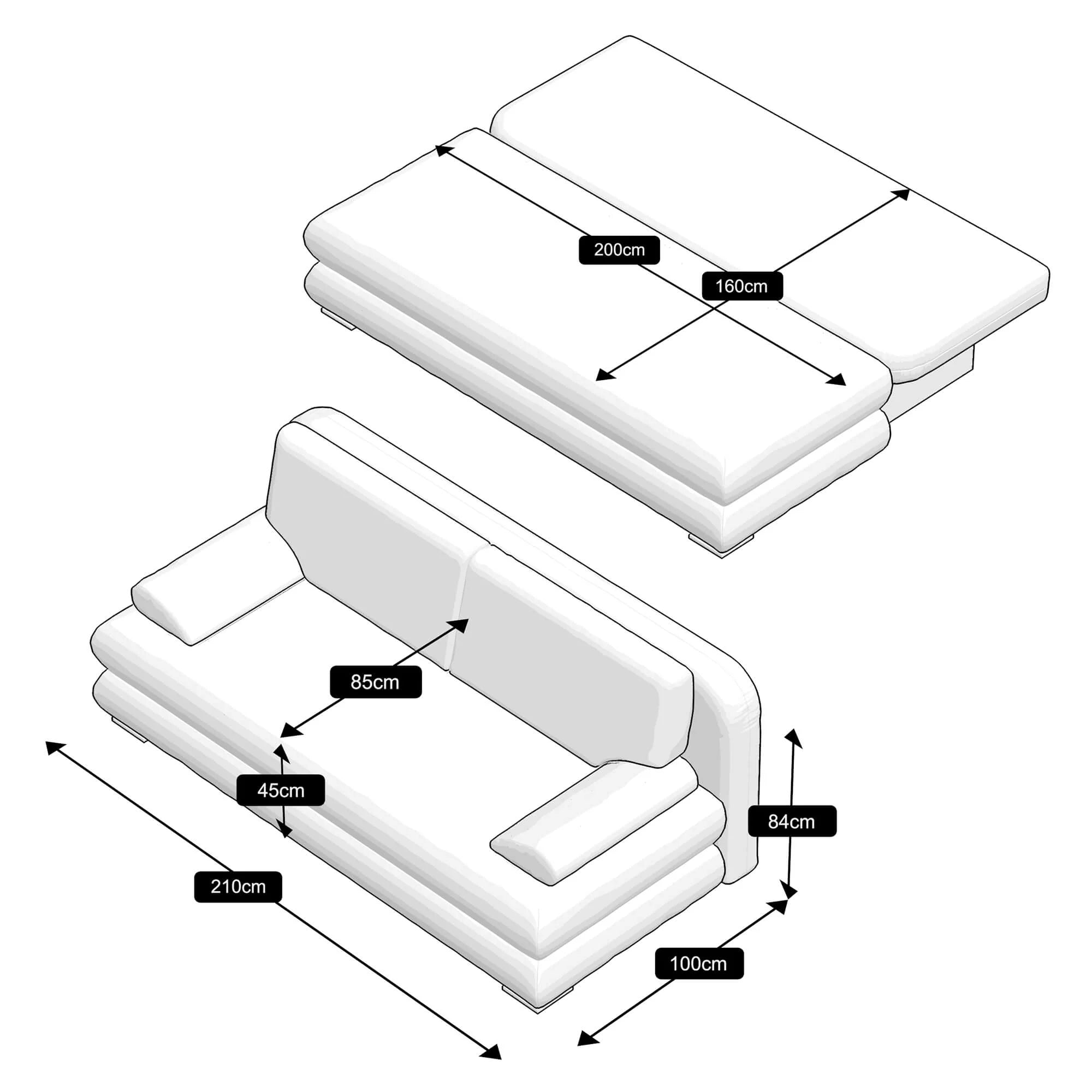 200cm

160cm

85cm

45cm

84cm

210cm

100cm